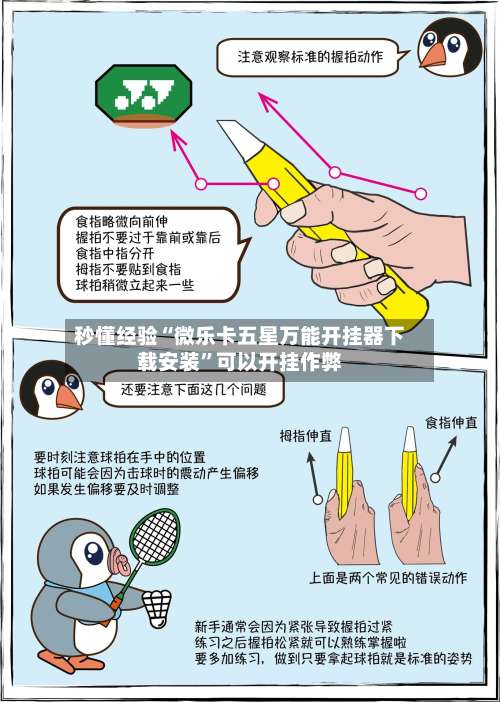 注意观察标准的握拍动作

食指略微向前伸
握拍不要过于靠前或靠后
食指中指分开
拇指不要贴到食指
球拍稍微立起来一些

秒懂经验“微乐卡五星万能开挂器下载安装”可以开挂作弊

还要注意下面这几个问题

要时刻注意球拍在手中的位置
球拍可能会因为击球时的震动产生偏移
如果发生偏移要及时调整

拇指伸直

食指伸直

上面是两个常见的错误动作

新手通常会因为紧张导致握拍过紧
练习之后握拍松紧就可以熟练掌握啦
要多加练习，做到只要拿起球拍就是标准的姿势