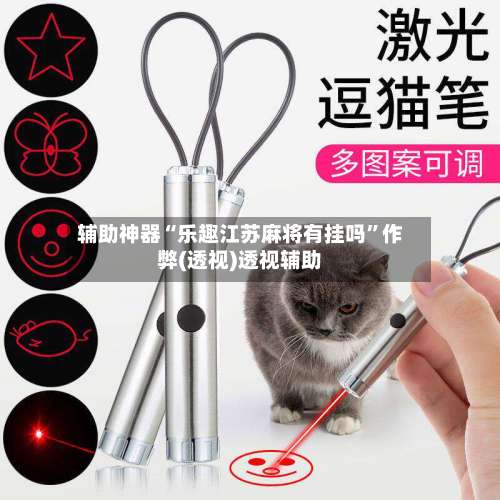 激光
逗猫笔

多图案可调

辅助神器“乐趣江苏麻将有挂吗”作弊(透视)透视辅助